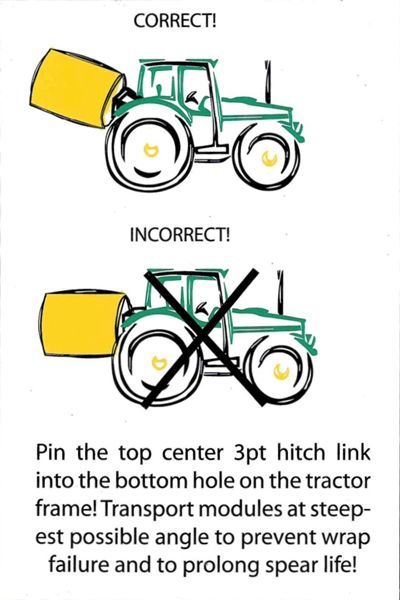 CORRECT!

INCORRECT!

Pin the top center 3pt hitch link into the bottom hole on the tractor frame! Transport modules at steepest possible angle to prevent wrap failure and to prolong spear life!