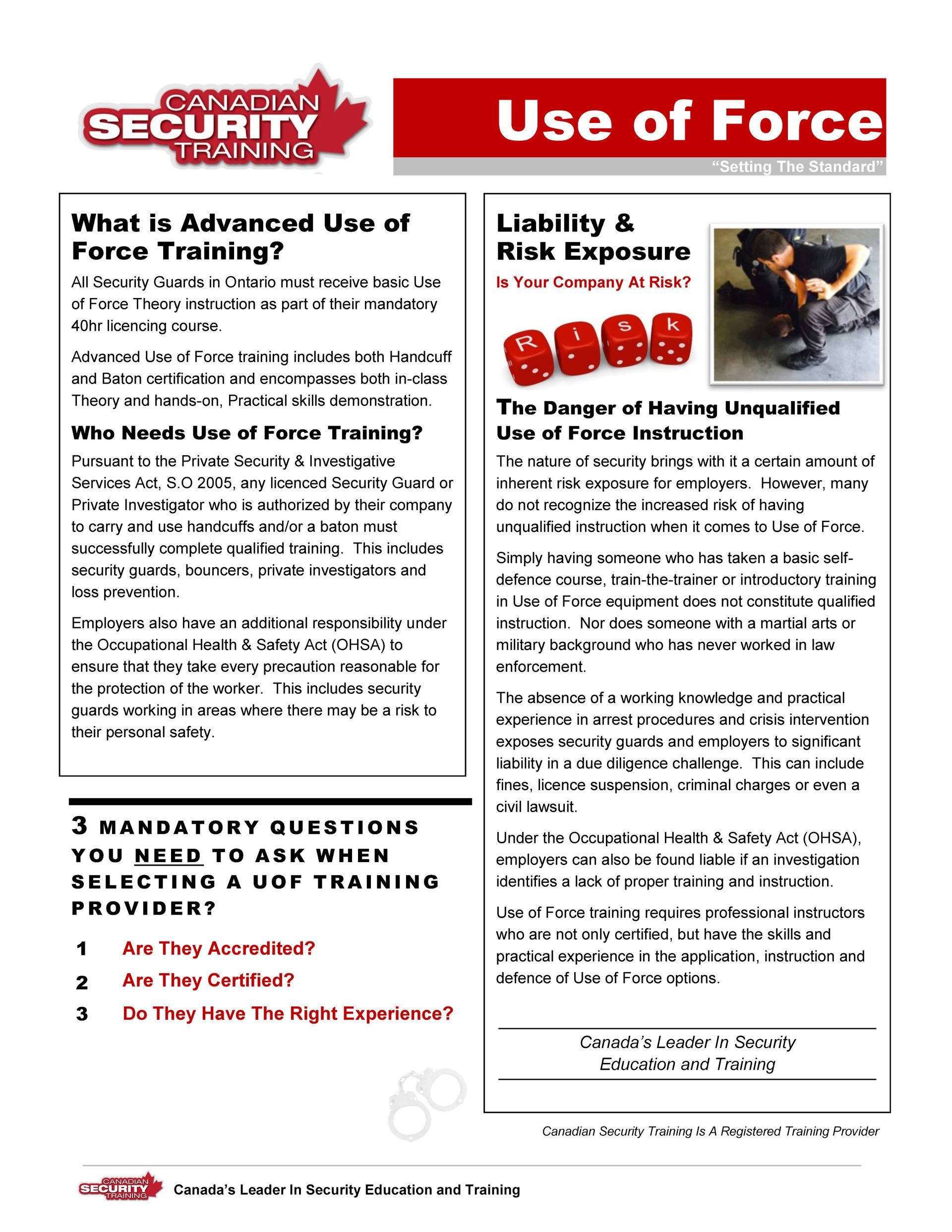 CANADIAN SECURITY TRAINING

Use of Force

"Setting The Standard"

What is Advanced Use of Force Training?

All Security Guards in Ontario must receive basic Use of Force Theory instruction as part of their mandatory 40hr licencing course.

Advanced Use of Force training includes both Handcuff and Baton certification and encompasses both in-class Theory and hands-on, Practical skills demonstration.

Who Needs Use of Force Training?

Pursuant to the Private Security & Investigative Services Act, S.O 2005, any licenced Security Guard or Private Investigator who is authorized by their company to carry and use handcuffs and/or a baton must successfully complete qualified training. This includes security guards, bouncers, private investigators and loss prevention.

Employers also have an additional responsibility under the Occupational Health & Safety Act (OHSA) to ensure that they take every precaution reasonable for the protection of the worker. This includes security guards working in areas where there may be a risk to their personal safety.

3 MANDATORY QUESTIONS YOU NEED TO ASK WHEN SELECTING A UOF TRAINING PROVIDER?

1 Are They Accredited?
2 Are They Certified?
3 Do They Have The Right Experience?

Liability & Risk Exposure

Is Your Company At Risk?

R i s k

The Danger of Having Unqualified Use of Force Instruction

The nature of security brings with it a certain amount of inherent risk exposure for employers. However, many do not recognize the increased risk of having unqualified instruction when it comes to Use of Force.

Simply having someone who has taken a basic self-defence course, train-the-trainer or introductory training in Use of Force equipment does not constitute qualified instruction. Nor does someone with a martial arts or military background who has never worked in law enforcement.

The absence of a working knowledge and practical experience in arrest procedures and crisis intervention exposes security guards and employers to significant liability in a due diligence challenge. This can include fines, licence suspension, criminal charges or even a civil lawsuit.

Under the Occupational Health & Safety Act (OHSA), employers can also be found liable if an investigation identifies a lack of proper training and instruction.

Use of Force training requires professional instructors who are not only certified, but have the skills and practical experience in the application, instruction and defence of Use of Force options.

Canada's Leader In Security Education and Training

Canadian Security Training Is A Registered Training Provider

CANADIAN SECURITY TRAINING Canada's Leader In Security Education and Training