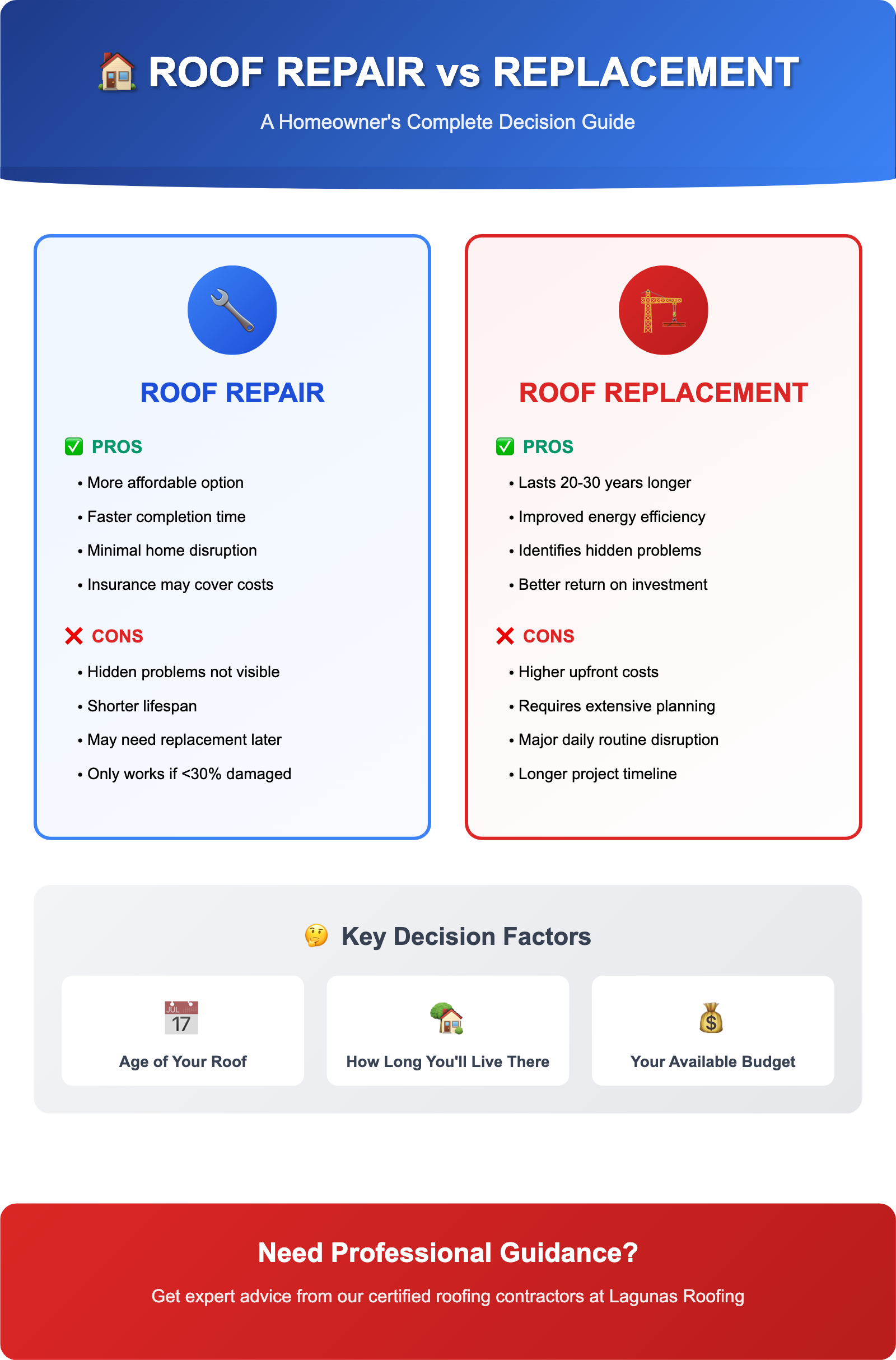 ROOF REPAIR vs REPLACEMENT

A Homeowner's Complete Decision Guide

ROOF REPAIR

PROS

• More affordable option
• Faster completion time
• Minimal home disruption
• Insurance may cover costs

CONS

• Hidden problems not visible
• Shorter lifespan
• May need replacement later
• Only works if <30% damaged

ROOF REPLACEMENT

PROS

• Lasts 20-30 years longer
• Improved energy efficiency
• Identifies hidden problems
• Better return on investment

CONS

• Higher upfront costs
• Requires extensive planning
• Major daily routine disruption
• Longer project timeline

Key Decision Factors

JUL 17
Age of Your Roof

How Long You'll Live There

Your Available Budget

Need Professional Guidance?

Get expert advice from our certified roofing contractors at Lagunas Roofing