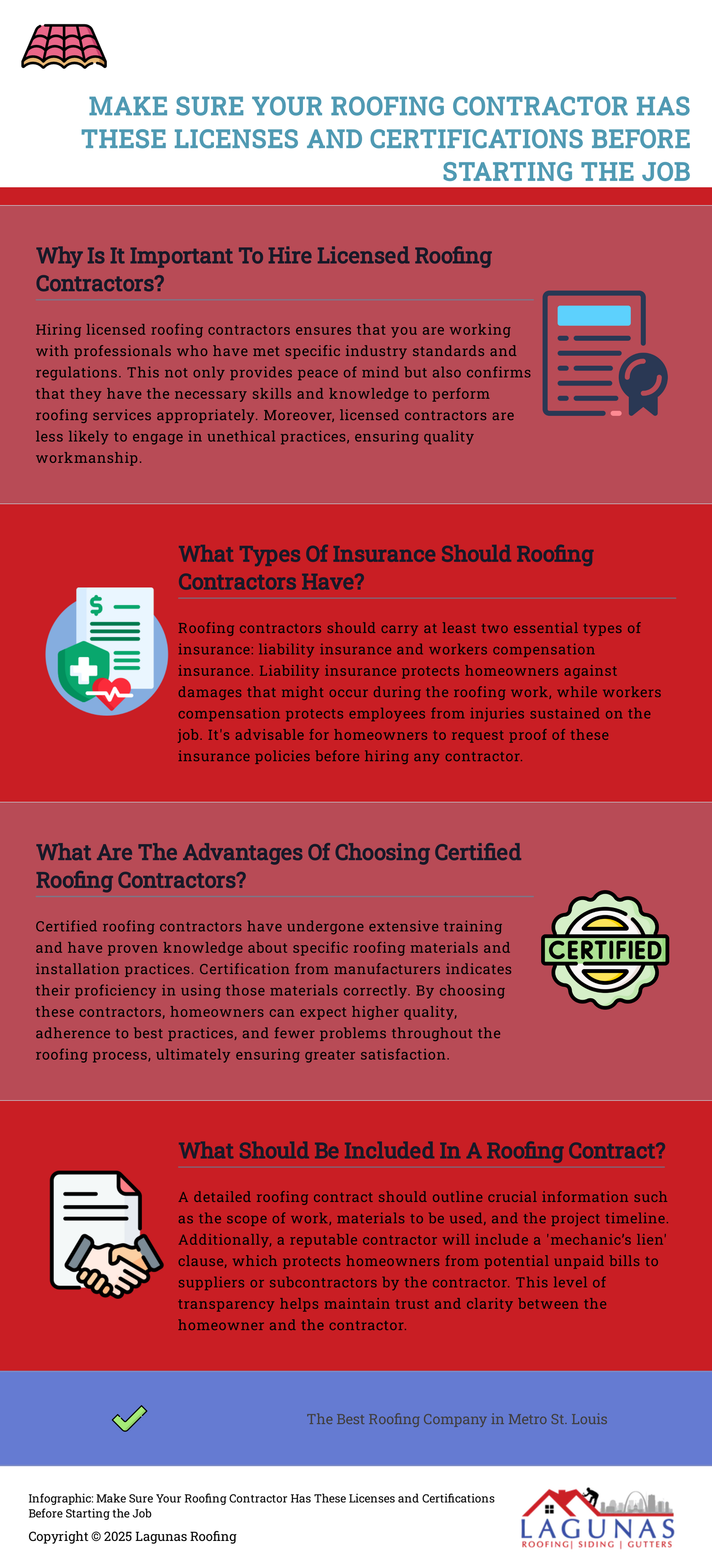 MAKE SURE YOUR ROOFING CONTRACTOR HAS THESE LICENSES AND CERTIFICATIONS BEFORE STARTING THE JOB

Why Is It Important To Hire Licensed Roofing Contractors?

Hiring licensed roofing contractors ensures that you are working with professionals who have met specific industry standards and regulations. This not only provides peace of mind but also confirms that they have the necessary skills and knowledge to perform roofing services appropriately. Moreover, licensed contractors are less likely to engage in unethical practices, ensuring quality workmanship.

What Types Of Insurance Should Roofing Contractors Have?

Roofing contractors should carry at least two essential types of insurance: liability insurance and workers compensation insurance. Liability insurance protects homeowners against damages that might occur during the roofing work, while workers compensation protects employees from injuries sustained on the job. It's advisable for homeowners to request proof of these insurance policies before hiring any contractor.

What Are The Advantages Of Choosing Certified Roofing Contractors?

Certified roofing contractors have undergone extensive training and have proven knowledge about specific roofing materials and installation practices. Certification from manufacturers indicates their proficiency in using those materials correctly. By choosing these contractors, homeowners can expect higher quality, adherence to best practices, and fewer problems throughout the roofing process, ultimately ensuring greater satisfaction.

CERTIFIED

What Should Be Included In A Roofing Contract?

A detailed roofing contract should outline crucial information such as the scope of work, materials to be used, and the project timeline. Additionally, a reputable contractor will include a 'mechanic's lien' clause, which protects homeowners from potential unpaid bills to suppliers or subcontractors by the contractor. This level of transparency helps maintain trust and clarity between the homeowner and the contractor.

The Best Roofing Company in Metro St. Louis

Infographic: Make Sure Your Roofing Contractor Has These Licenses and Certifications Before Starting the Job

Copyright © 2025 Lagunas Roofing

LAGUNAS
ROOFING| SIDING | GUTTERS