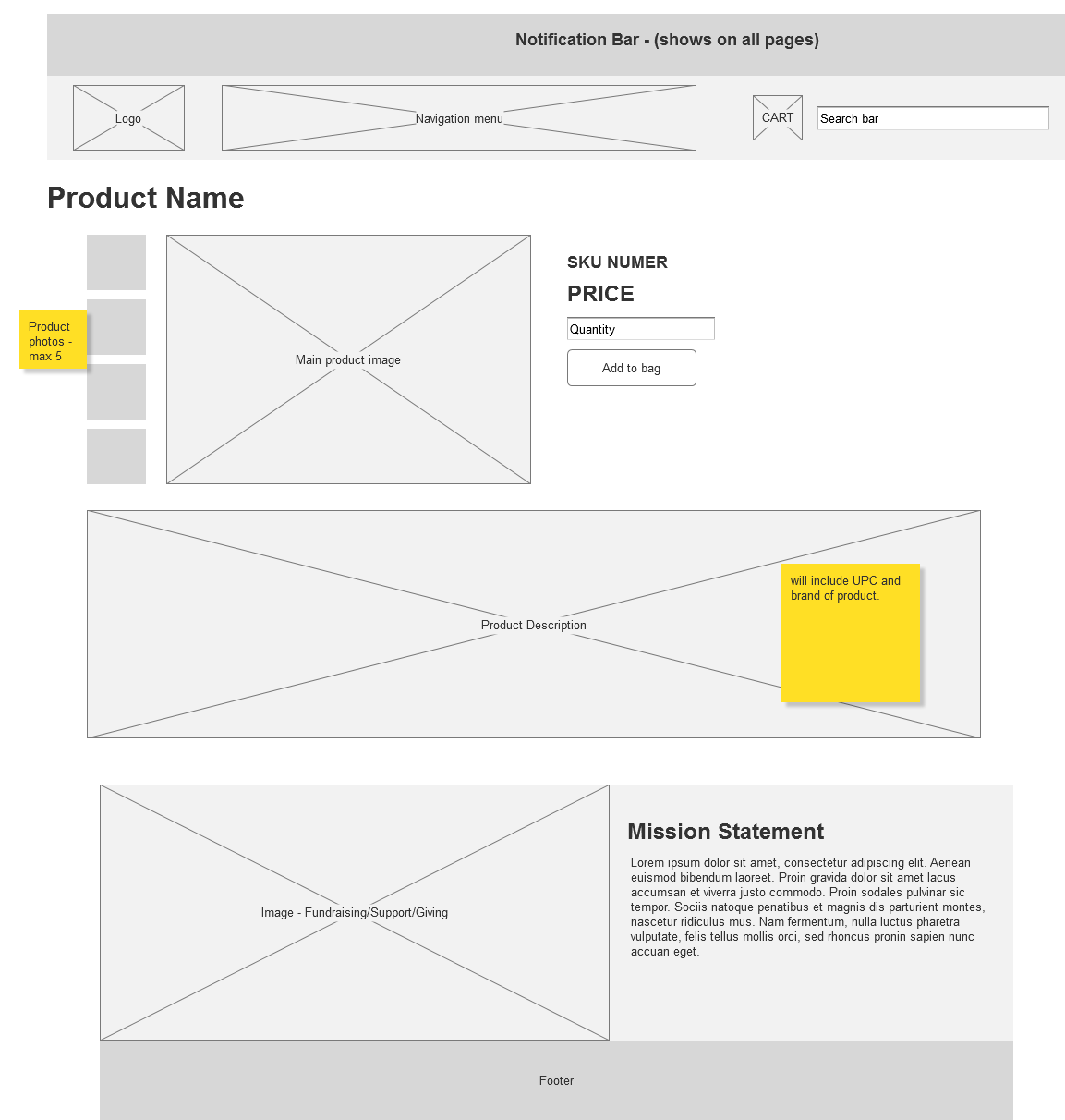 Notification Bar - (shows on all pages)

Logo

Navigation menu

CART

Search bar

Product Name

Product photos - max 5

Main product image

SKU NUMER

PRICE

Quantity

Add to bag

Product Description

will include UPC and brand of product.

Image - Fundraising/Support/Giving

Mission Statement

Lorem ipsum dolor sit amet, consectetur adipiscing elit. Aenean euismod bibendum laoreet. Proin gravida dolor sit amet lacus accumsan et viverra justo commodo. Proin sodales pulvinar sic tempor. Sociis natoque penatibus et magnis dis parturient montes, nascetur ridiculus mus. Nam fermentum, nulla luctus pharetra vulputate, felis tellus mollis orci, sed rhoncus pronin sapien nunc accuan eget.

Footer