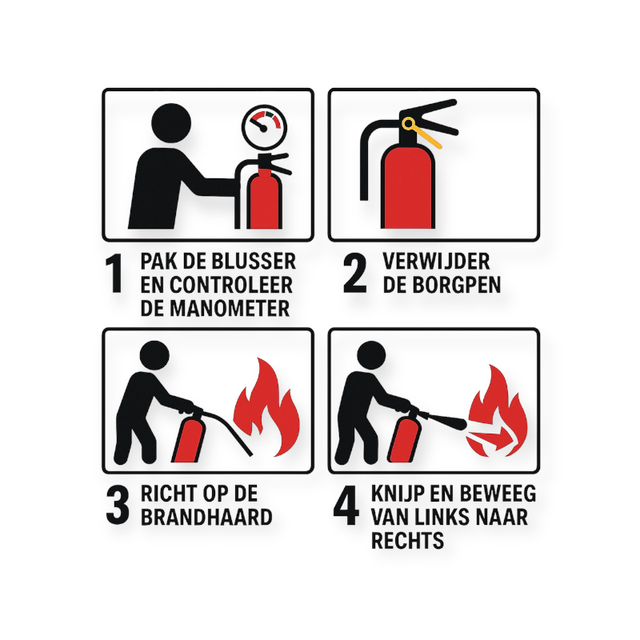 1 PAK DE BLUSSER EN CONTROLEER DE MANOMETER

2 VERWIJDER DE BORGPEN

3 RICHT OP DE BRANDHAARD

4 KNIJP EN BEWEEG VAN LINKS NAAR RECHTS