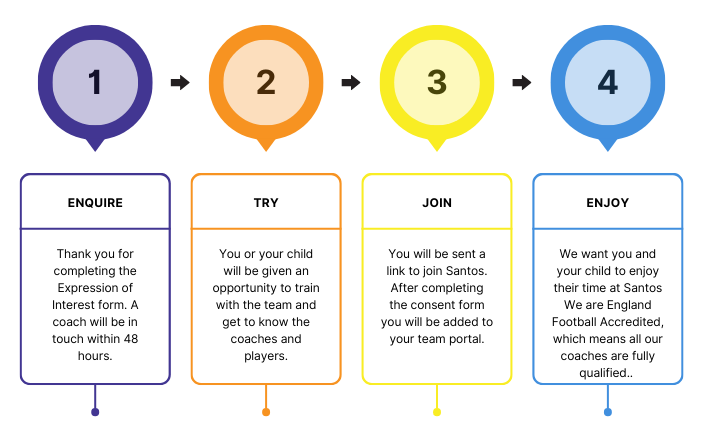 1

2

3

4

ENQUIRE

Thank you for completing the Expression of Interest form. A coach will be in touch within 48 hours.

TRY

You or your child will be given an opportunity to train with the team and get to know the coaches and players.

JOIN

You will be sent a link to join Santos. After completing the consent form you will be added to your team portal.

ENJOY

We want you and your child to enjoy their time at Santos We are England Football Accredited, which means all our coaches are fully qualified..