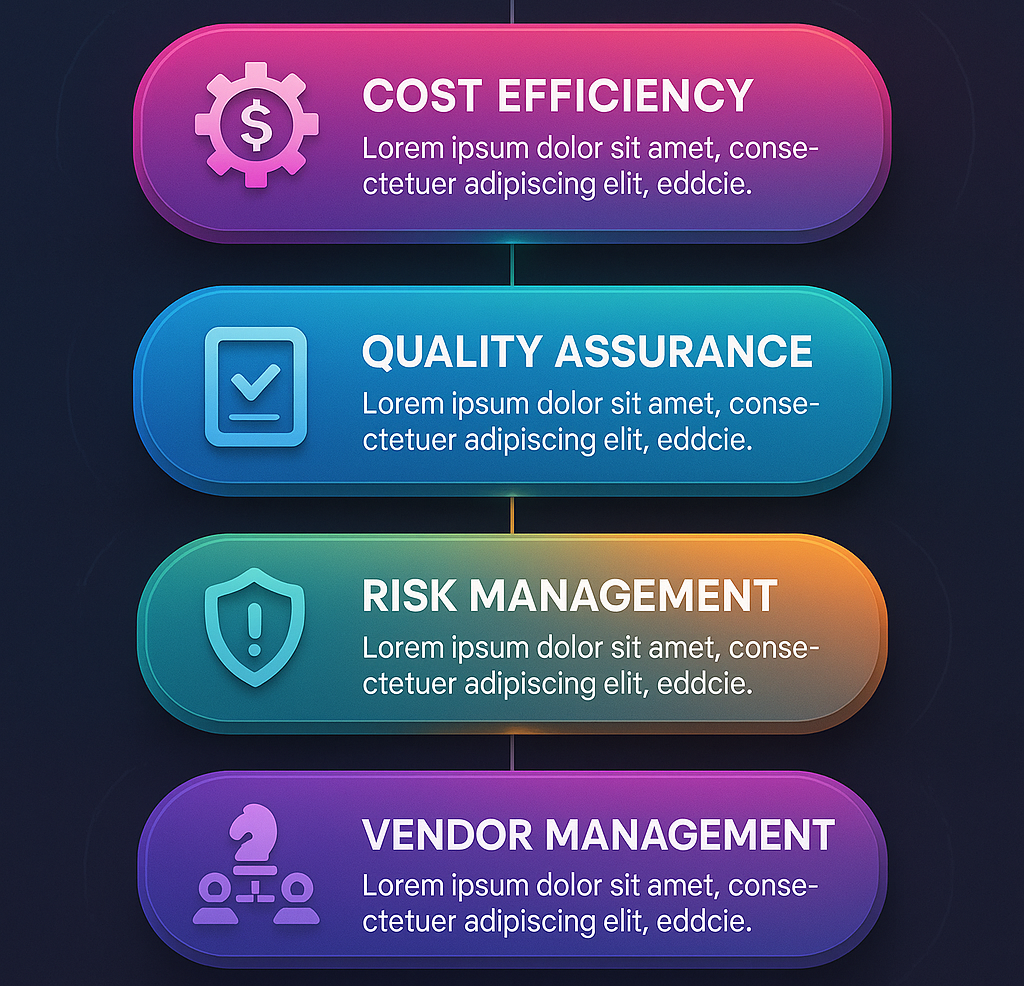 COST EFFICIENCY
Lorem ipsum dolor sit amet, consectetuer adipiscing elit, eddcie.

QUALITY ASSURANCE
Lorem ipsum dolor sit amet, consectetuer adipiscing elit, eddcie.

RISK MANAGEMENT
Lorem ipsum dolor sit amet, consectetuer adipiscing elit, eddcie.

VENDOR MANAGEMENT
Lorem ipsum dolor sit amet, consectetuer adipiscing elit, eddcie.