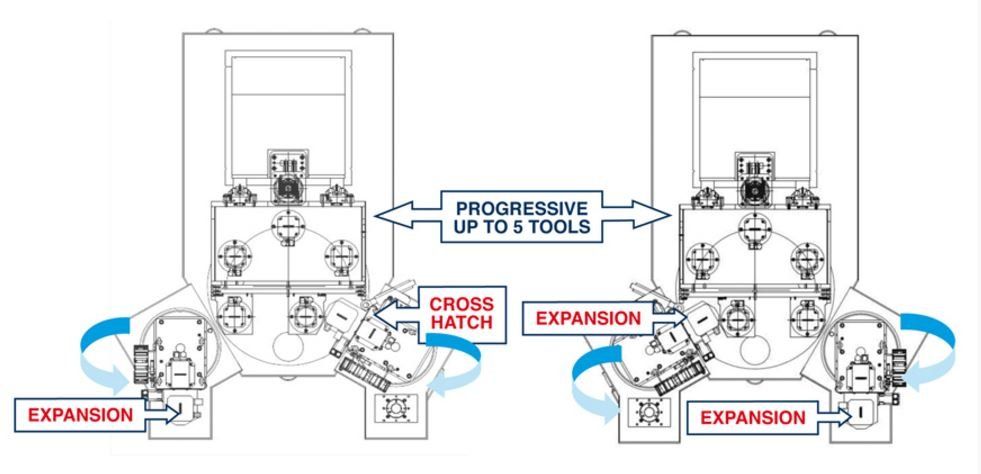 PROGRESSIVE
UP TO 5 TOOLS

CROSS
HATCH

EXPANSION

EXPANSION

EXPANSION