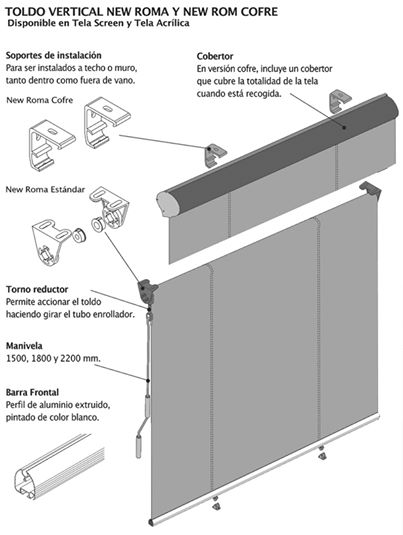 TOLDO VERTICAL NEW ROMA Y NEW ROM COFRE
Disponible en Tela Screen y Tela Acrílica

Soportes de instalación
Para ser instalados a techo o muro, tanto dentro como fuera de vano.

New Roma Cofre

New Roma Estándar

Cobertor
En versión cofre, incluye un cobertor que cubre la totalidad de la tela cuando está recogida.

Torno reductor
Permite accionar el toldo haciendo girar el tubo enrollador.

Manivela
1500, 1800 y 2200 mm.

Barra Frontal
Perfil de aluminio extruido, pintado de color blanco.